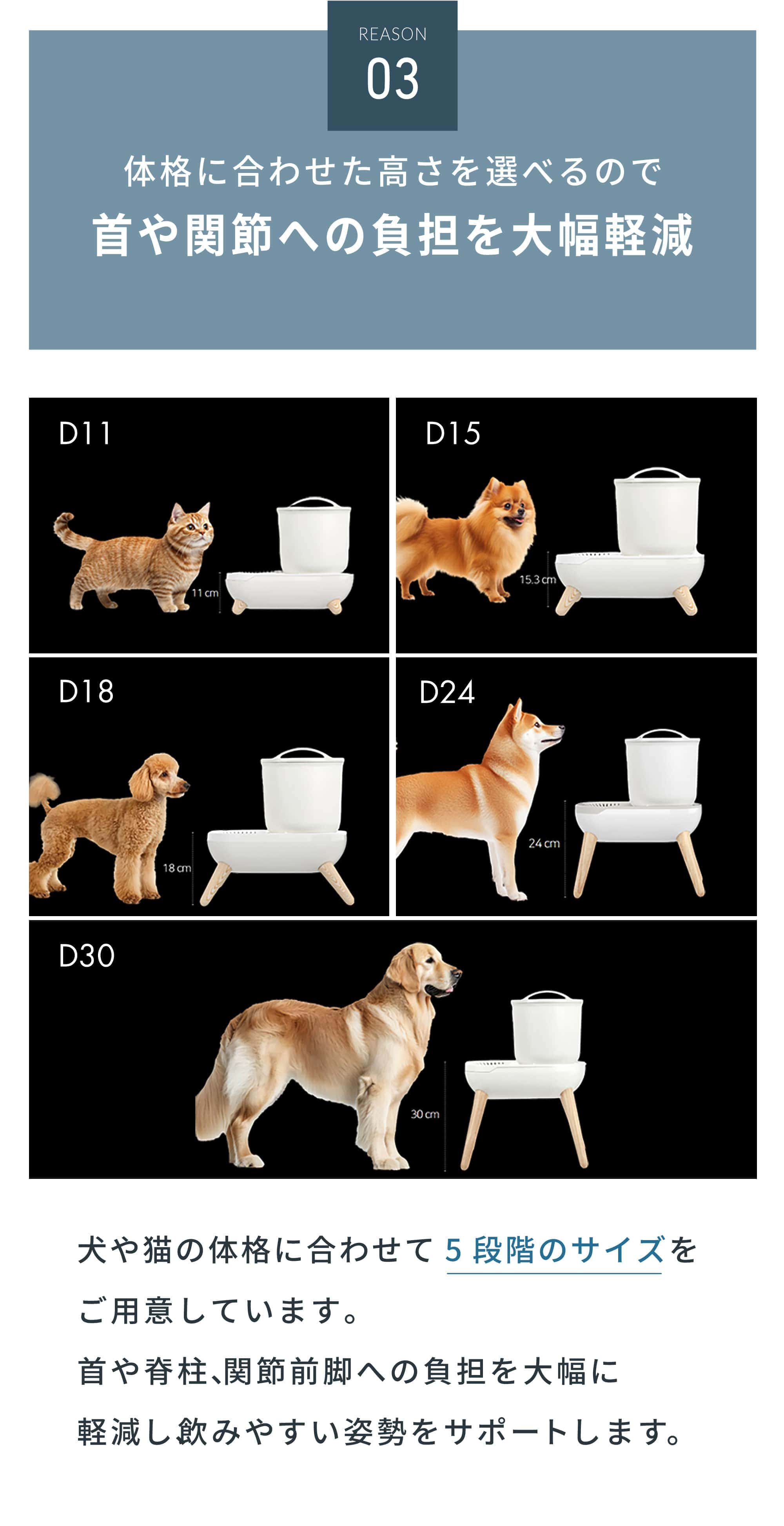 REASON
03

体格に合わせた高さを選べるので
首や関節への負担を大幅軽減

D11

11 cm

D15

15.3 cm

D18

18 cm

D24

24 cm

D30

30 cm

犬や猫の体格に合わせて5段階のサイズをご用意しています。
首や脊柱､関節前脚への負担を大幅に軽減し飲みやすい姿勢をサポートします。